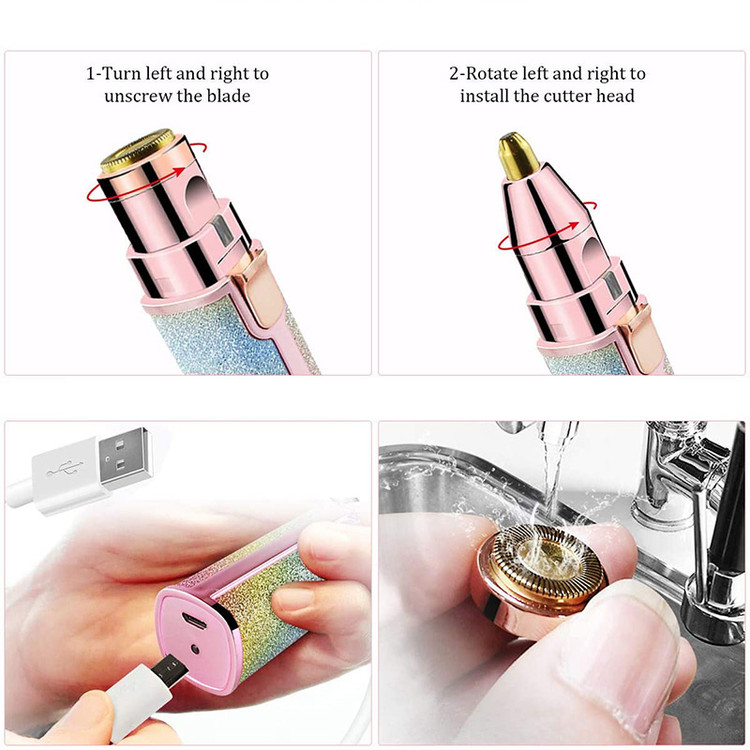 1-Turn left and right to unscrew the blade

2-Rotate left and right to install the cutter head