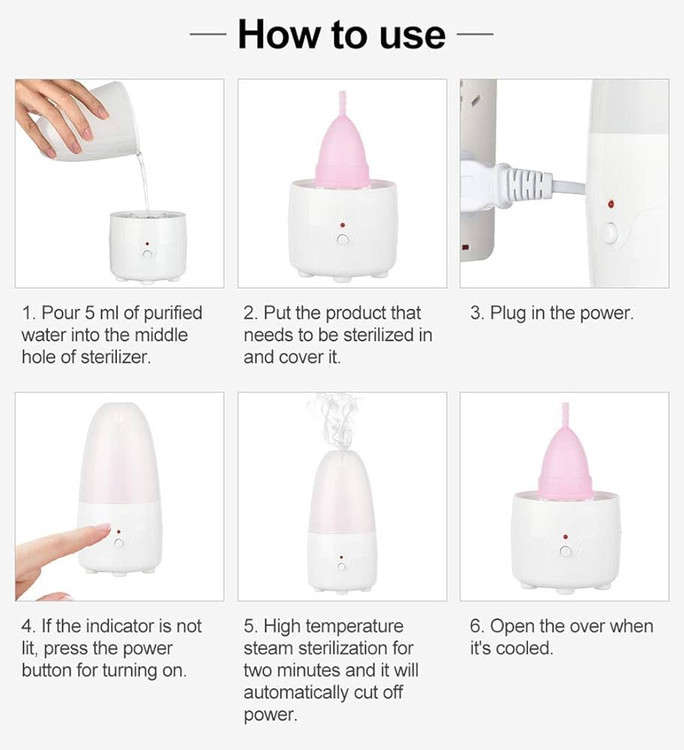 — How to use —

1. Pour 5 ml of purified water into the middle hole of sterilizer.

2. Put the product that needs to be sterilized in and cover it.

3. Plug in the power.

4. If the indicator is not lit, press the power button for turning on.

5. High temperature steam sterilization for two minutes and it will automatically cut off power.

6. Open the over when it's cooled.